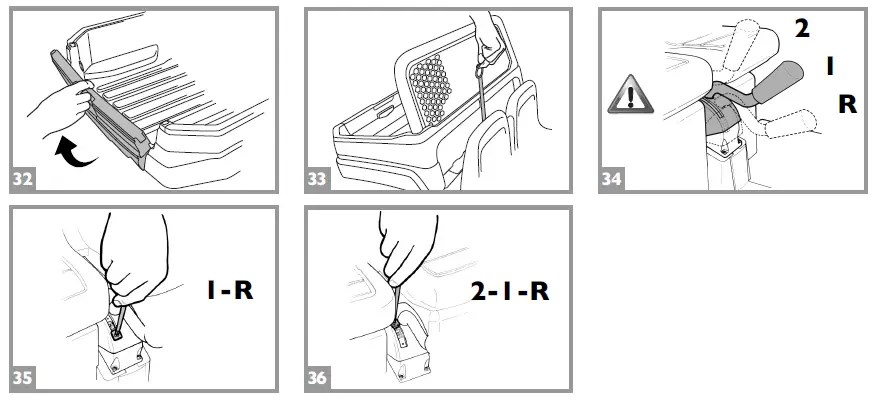 32

33

2
I
R
34

I-R
35

2-I-R
36