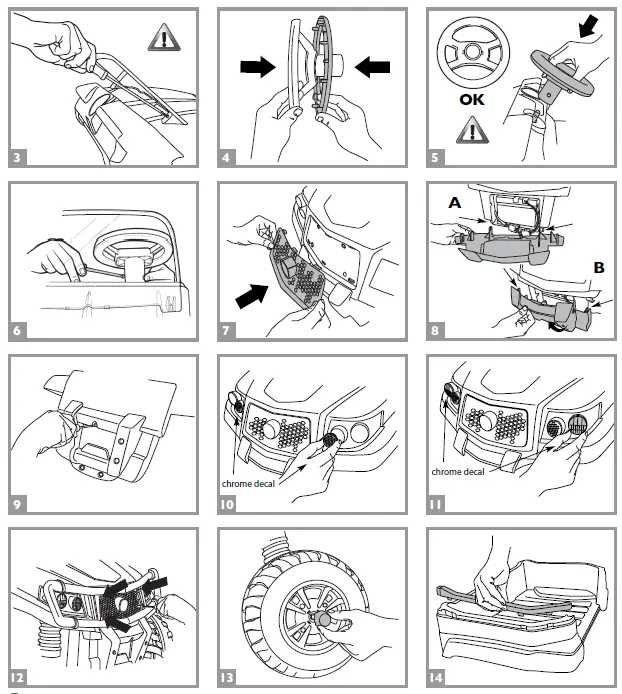 3

4

OK

5

6

7

A

B

8

9

chrome decal

10

chrome decal

11

12

13

14