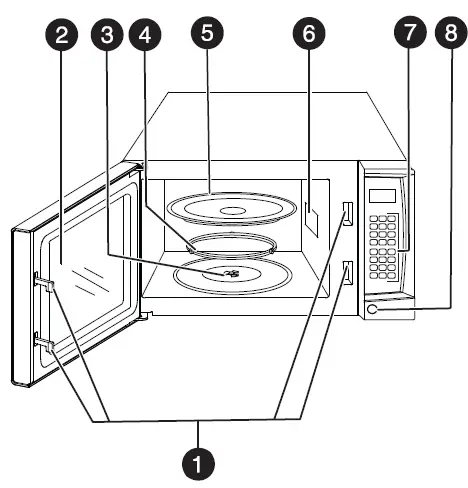 2 3 4 5 6 7 8

1