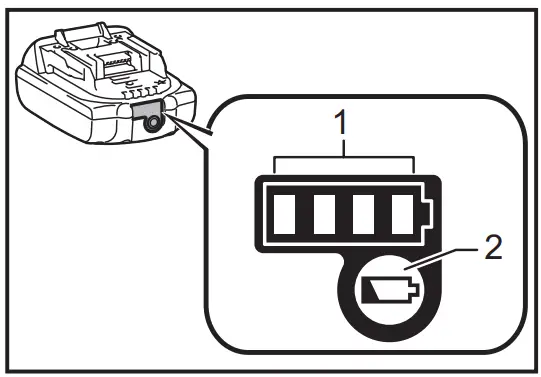 1
2