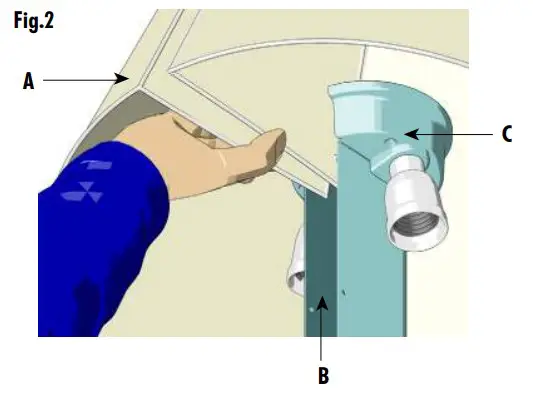 Fig.2

A

C

B