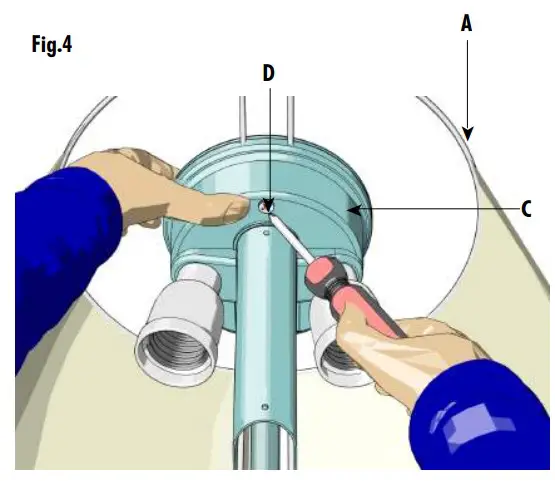 Fig.4

A

D

C