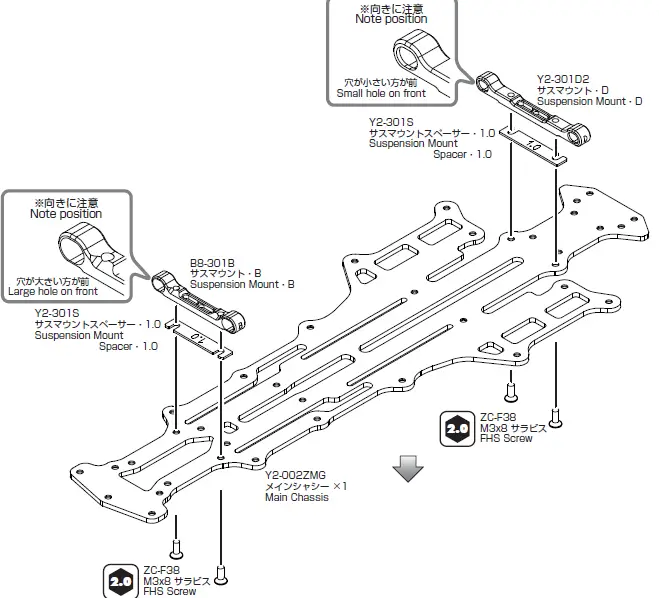 ※向きに注意
Note position

穴が小さい方が前
Small hole on front

Y2-301D2
サスマウント・D
Suspension Mount・D

Y2-301S
サスマウントスペーサー・1.0
Suspension Mount
Spacer・1.0

1.0

※向きに注意
Note position

穴が大きい方が前
Large hole on front

B8-301B
サスマウント・B
Suspension Mount・B

Y2-301S
サスマウントスペーサー・1.0
Suspension Mount
Spacer・1.0

1.0

2.0
ZC-F38
M3x8 サラビス
FHS Screw

Y2-002ZMG
メインシャシー ×1
Main Chassis

2.0
ZC-F38
M3x8 サラビス
FHS Screw