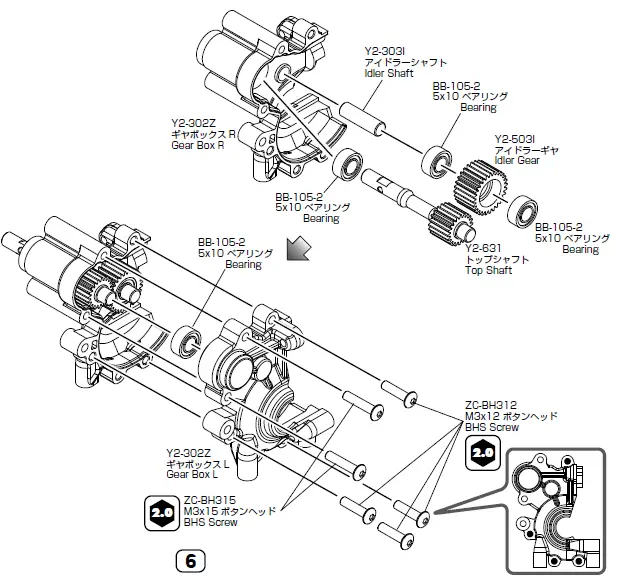 Y2-303I
アイドラーシャフト
Idler Shaft

BB-105-2
5x10 ベアリング
Bearing

Y2-302Z
ギヤボックス R
Gear Box R

Y2-503I
アイドラーギヤ
Idler Gear

BB-105-2
5x10 ベアリング
Bearing

BB-105-2
5x10 ベアリング
Bearing

BB-105-2
5x10 ベアリング
Bearing

Y2-631
トップシャフト
Top Shaft

ZC-BH312
M3x12 ボタンヘッド
BHS Screw

2.0

Y2-302Z
ギヤボックス L
Gear Box L

2.0

ZC-BH315
M3x15 ボタンヘッド
BHS Screw

6