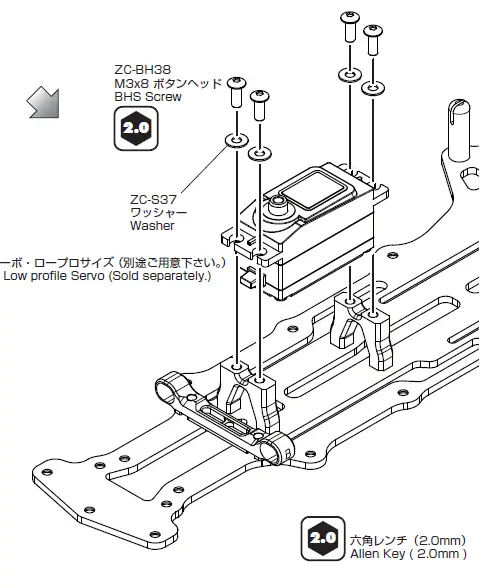 ZC-BH38
M3x8 ボタンヘッド
BHS Screw

2.0

ZC-S37
ワッシャー
Washer

ーボ・ロープロサイズ（別途ご用意下さい。）
Low profile Servo (Sold separately.)

2.0

六角レンチ（2.0mm）
Allen Key ( 2.0mm )