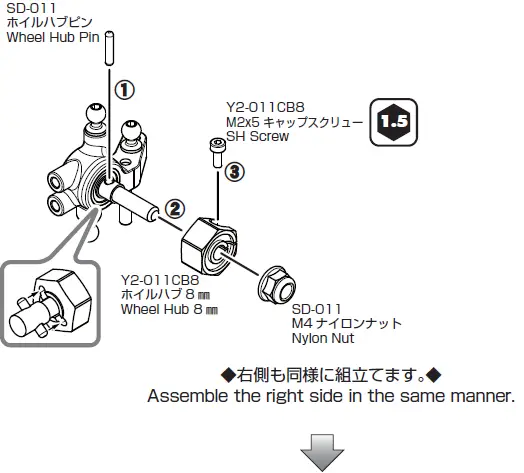 SD-011
ホイルハブピン
Wheel Hub Pin

①

Y2-011CB8
M2x5 キャップスクリュー
SH Screw

1.5

③

②

Y2-011CB8
ホイルハブ 8 ㎜
Wheel Hub 8 ㎜

SD-011
M4 ナイロンナット
Nylon Nut

◆右側も同様に組立てます。◆
Assemble the right side in the same manner.