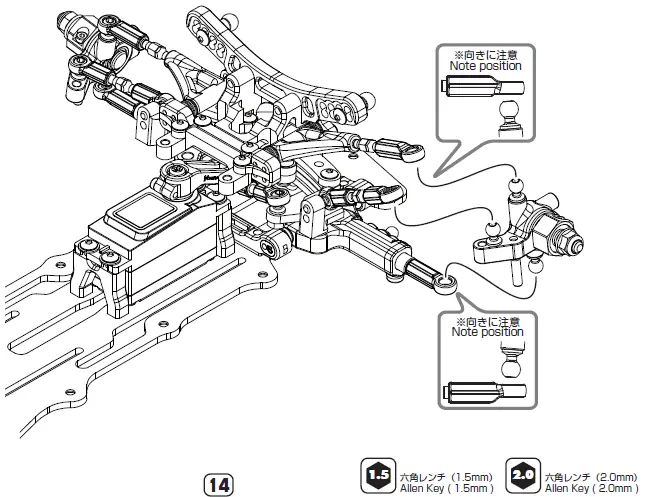 ※向きに注意
Note position

※向きに注意
Note position

14

1.5 六角レンチ（1.5mm）
Allen Key ( 1.5mm )

2.0 六角レンチ（2.0mm）
Allen Key ( 2.0mm )