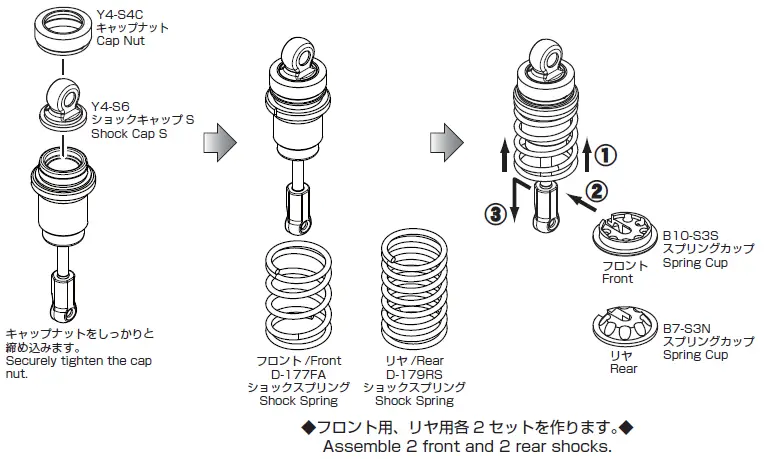 Y4-S4C
キャップナット
Cap Nut

Y4-S6
ショックキャップ S
Shock Cap S

キャップナットをしっかりと締め込みます。
Securely tighten the cap nut.

フロント /Front
D-177FA
ショックスプリング
Shock Spring

リヤ /Rear
D-179RS
ショックスプリング
Shock Spring

①
②
③

フロント
Front

B10-S3S
スプリングカップ
Spring Cup

リヤ
Rear

B7-S3N
スプリングカップ
Spring Cup

◆フロント用、リヤ用各 2 セットを作ります。◆
Assemble 2 front and 2 rear shocks.