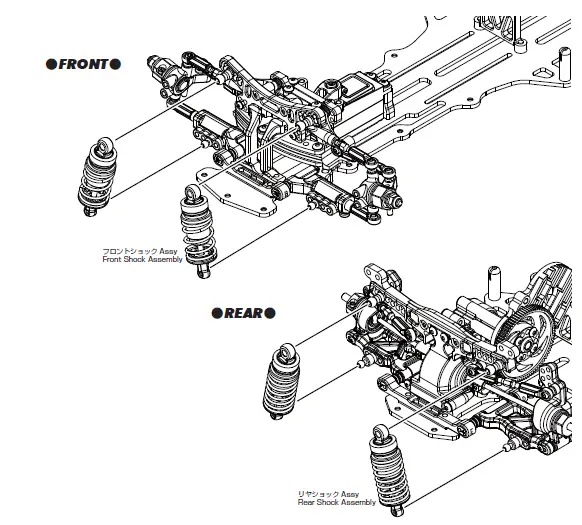 ●FRONT●

フロントショック Assy
Front Shock Assembly

●REAR●

リヤショック Assy
Rear Shock Assembly