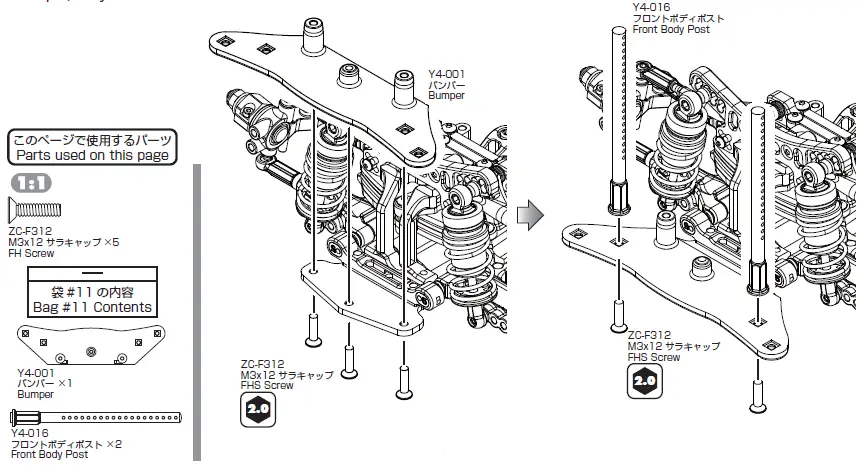 このページで使用するパーツ
Parts used on this page

1:1

ZC-F312
M3x12 サラキャップ ×5
FH Screw

袋 #11 の内容
Bag #11 Contents

Y4-001
バンパー ×1
Bumper

Y4-016
フロントボディポスト ×2
Front Body Post

Y4-001
バンパー
Bumper

ZC-F312
M3x12 サラキャップ
FHS Screw

2.0

Y4-016
フロントボディポスト
Front Body Post

ZC-F312
M3x12 サラキャップ
FHS Screw

2.0