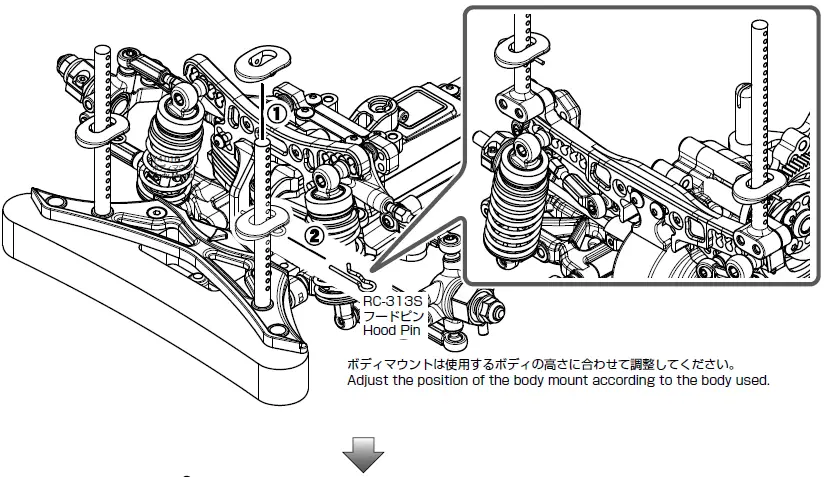 ①

②

RC-313S
フードピン
Hood Pin

ボディマウントは使用するボディの高さに合わせて調整してください。
Adjust the position of the body mount according to the body used.