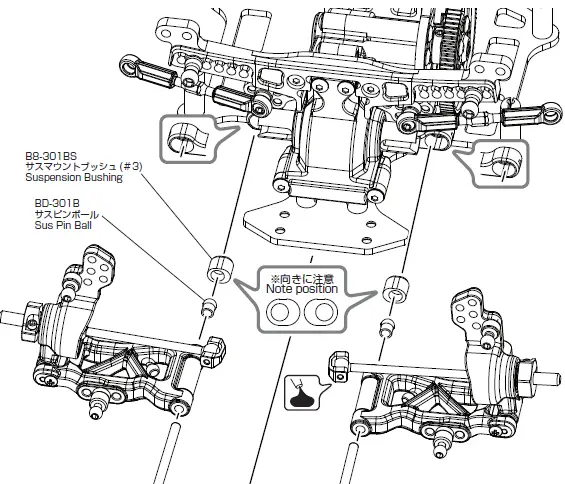 B8-301BS
サスマウントブッシュ (#3)
Suspension Bushing

BD-301B
サスピンボール
Sus Pin Ball

※向きに注意
Note position