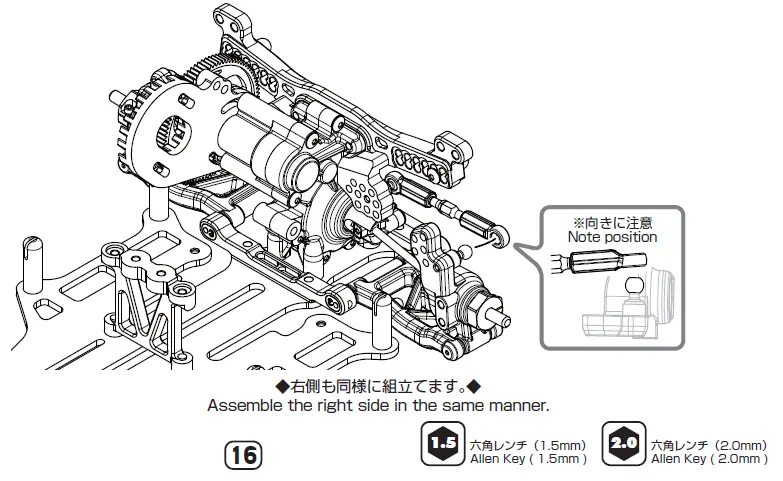 ※向きに注意
Note position

◆右側も同様に組立てます。◆
Assemble the right side in the same manner.

16

1.5 六角レンチ（1.5mm）
Allen Key ( 1.5mm )

2.0 六角レンチ（2.0mm）
Allen Key ( 2.0mm )