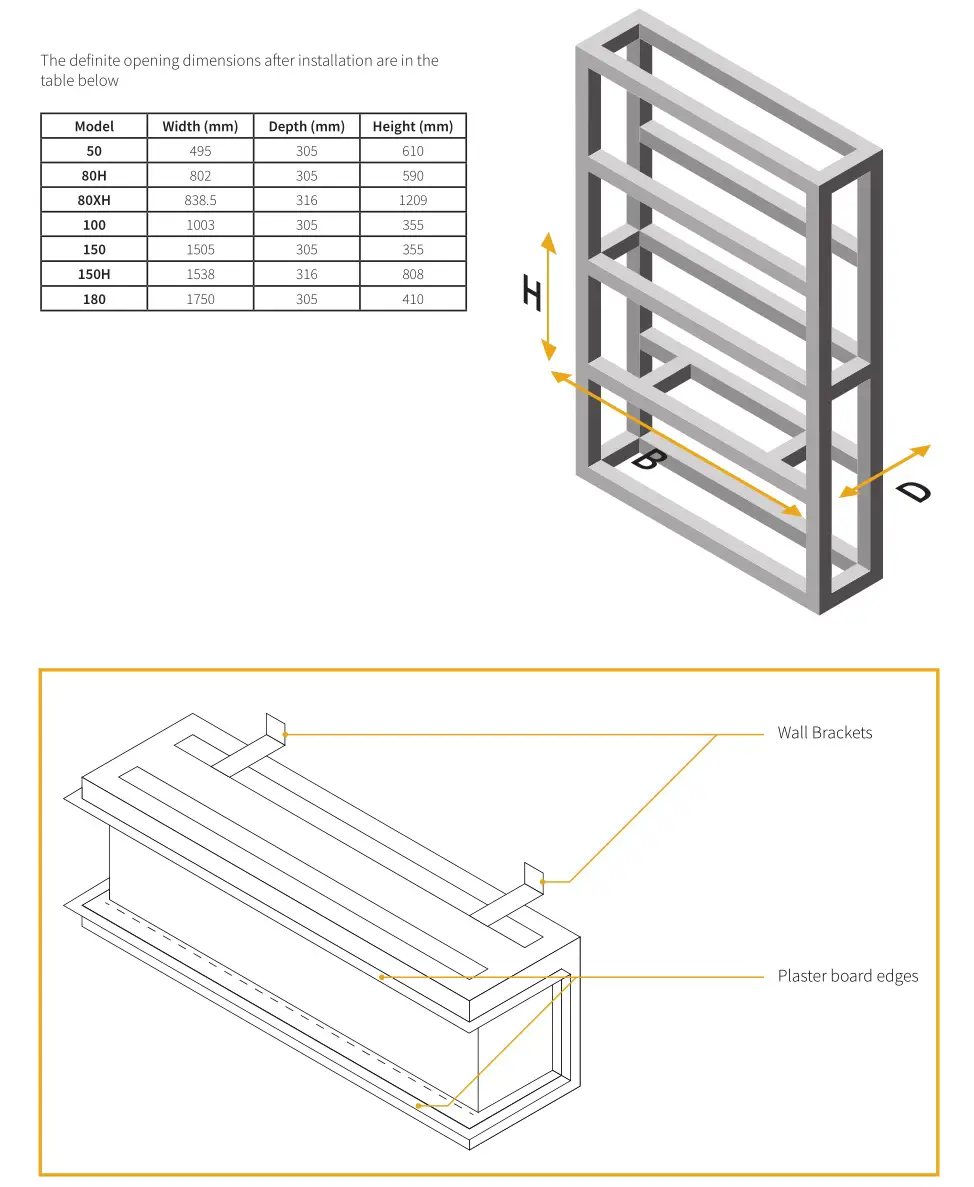 The definite opening dimensions after installation are in the table below

| Model | Width (mm) | Depth (mm) | Height (mm) |
|---|---|---|---|
| 50 | 495 | 305 | 610 |
| 80H | 802 | 305 | 590 |
| 80XH | 838.5 | 316 | 1209 |
| 100 | 1003 | 305 | 355 |
| 150 | 1505 | 305 | 355 |
| 150H | 1538 | 316 | 808 |
| 180 | 1750 | 305 | 410 |

H

B

D

Wall Brackets

Plaster board edges