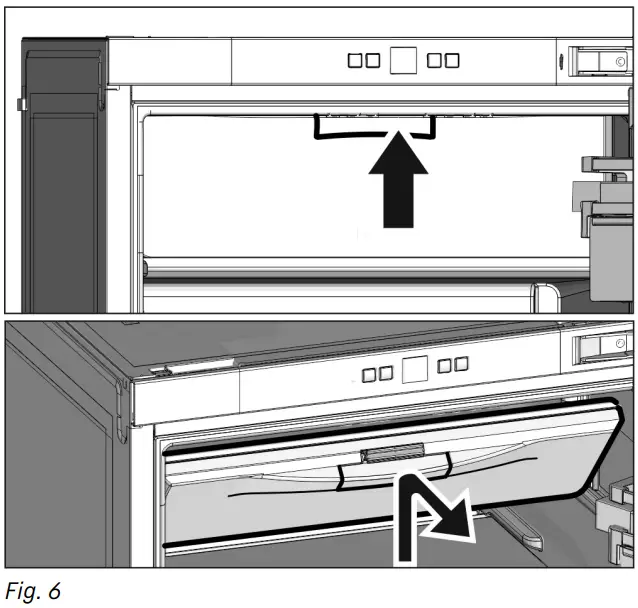 Fig. 6