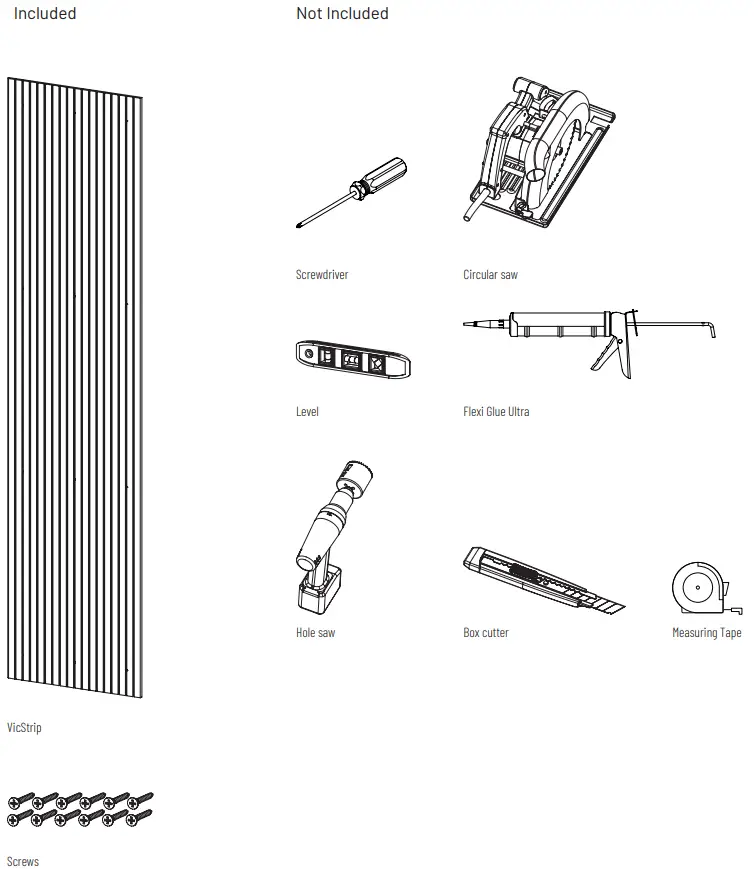 Included

VicStrip

Screws

Not Included

Screwdriver

Circular saw

Level

Flexi Glue Ultra

Hole saw

Box cutter

Measuring Tape