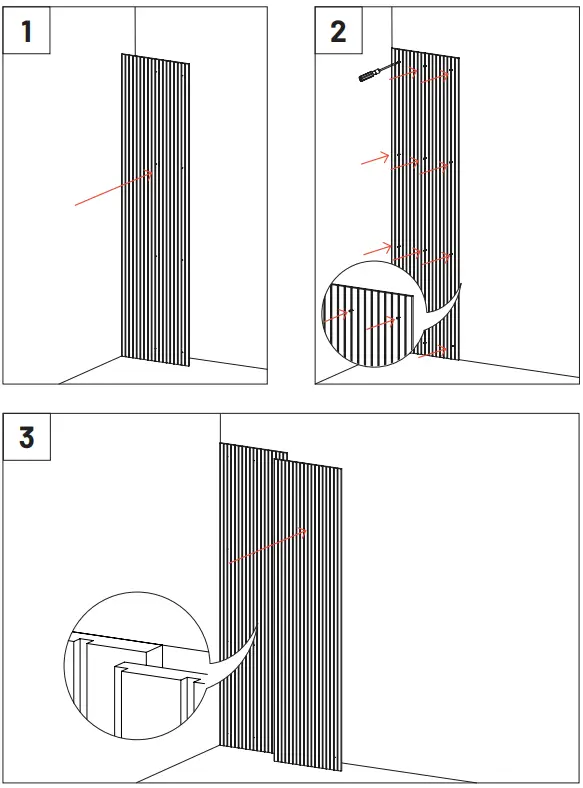 1

2

3