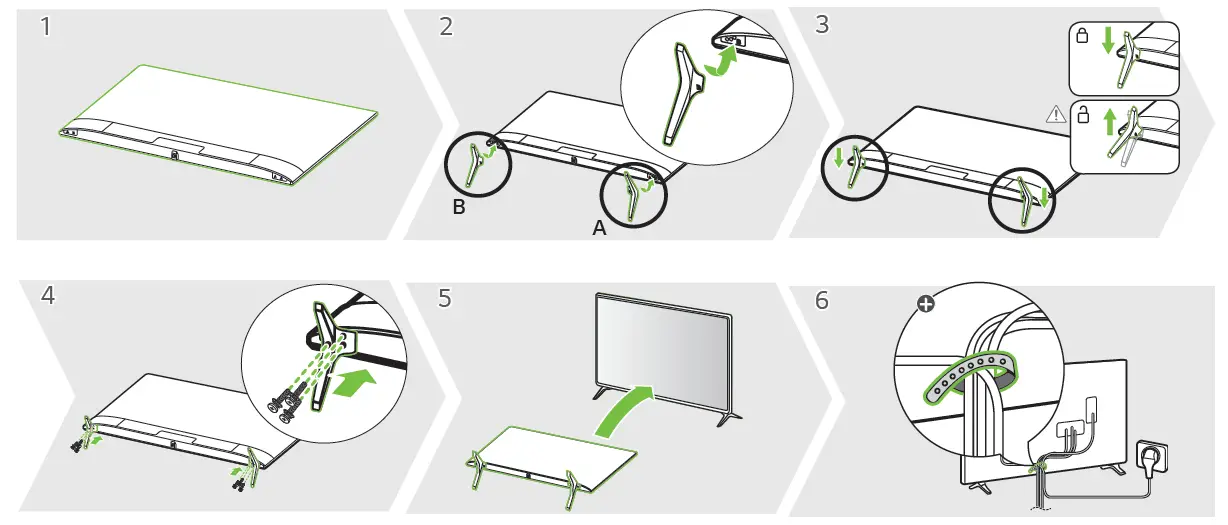 1

2

B

A

3

4

5

6