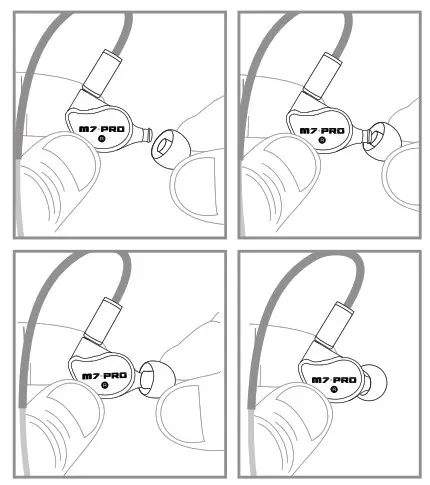 M7·PRO
R

M7·PRO
R

M7·PRO
R

M7·PRO
R