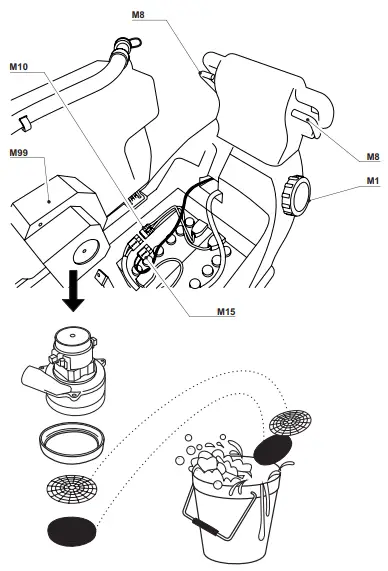 M8
M10
M99
M8
M1
M15