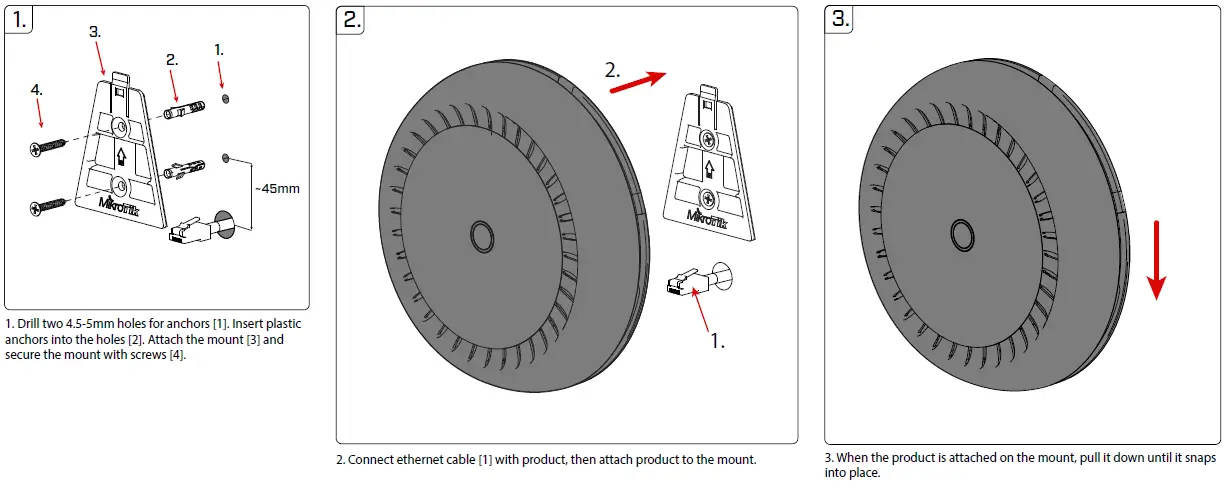 1.

3.

2.

1.

4.

~45mm

MikroTik

1. Drill two 4.5-5mm holes for anchors [1]. Insert plastic anchors into the holes [2]. Attach the mount [3] and secure the mount with screws [4].

2.

2.

MikroTik

1.

2. Connect ethernet cable [1] with product, then attach product to the mount.

3.

3. When the product is attached on the mount, pull it down until it snaps into place.