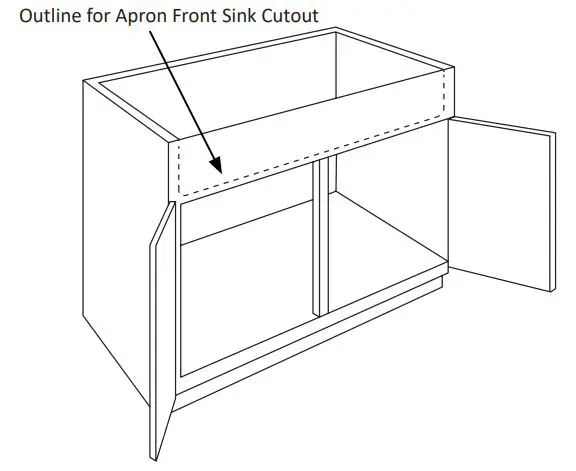 Outline for Apron Front Sink Cutout