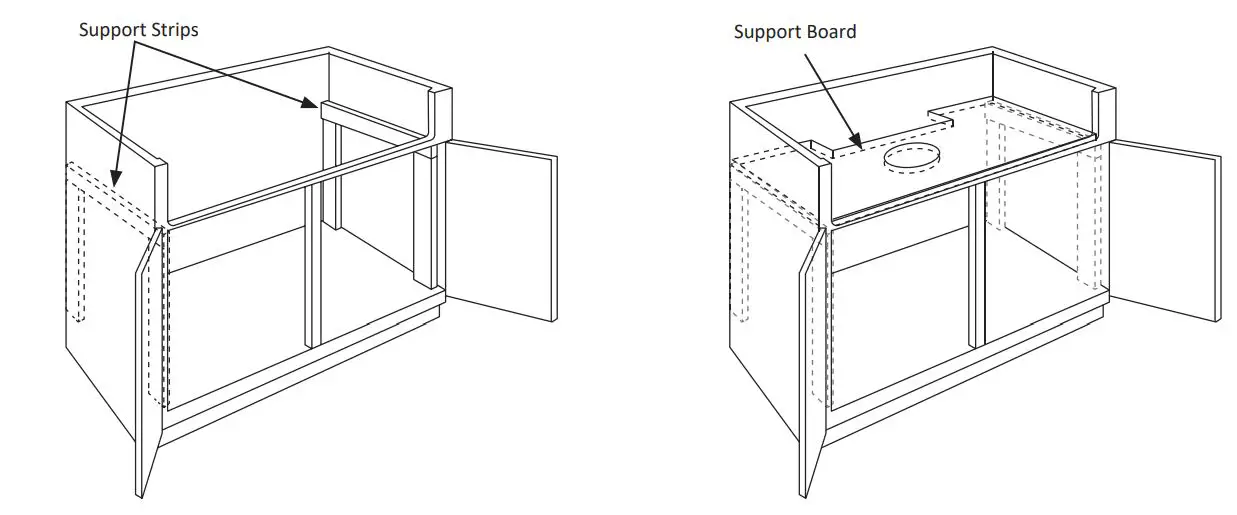 Support Strips

Support Board