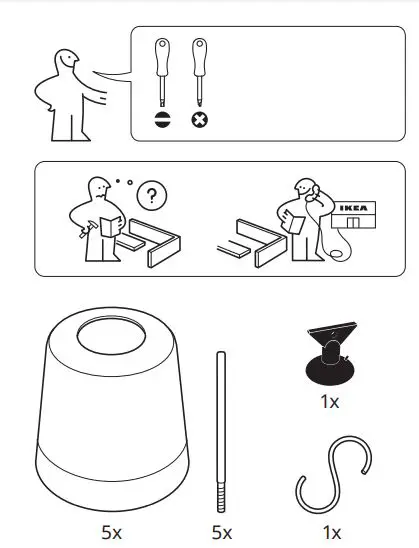 ?

IKEA

1x

5x

5x

1x