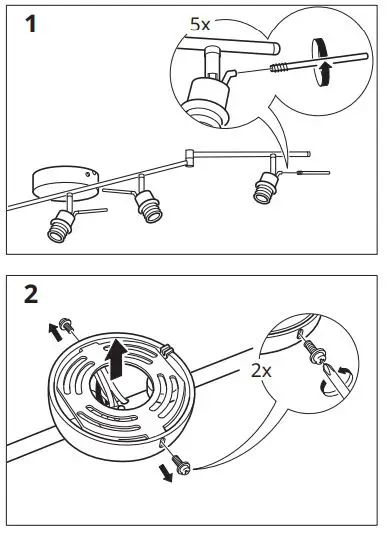 1

5x

2

2x