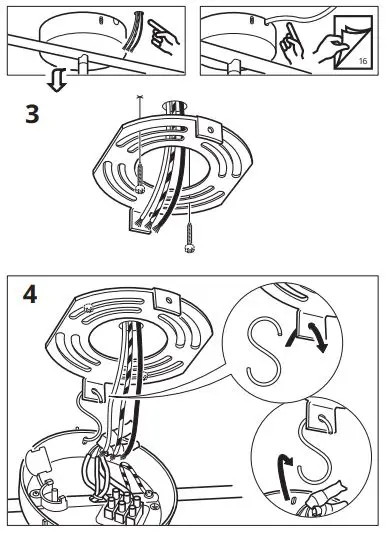 16

3

4