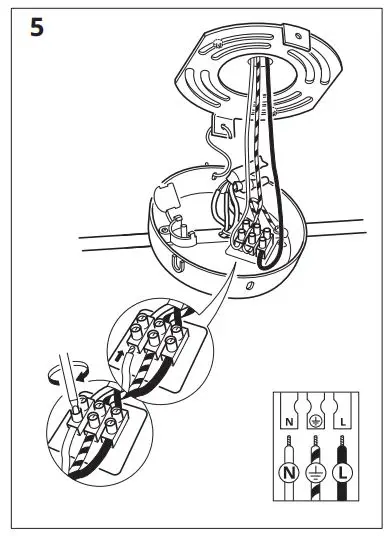 5

N

L

N

L