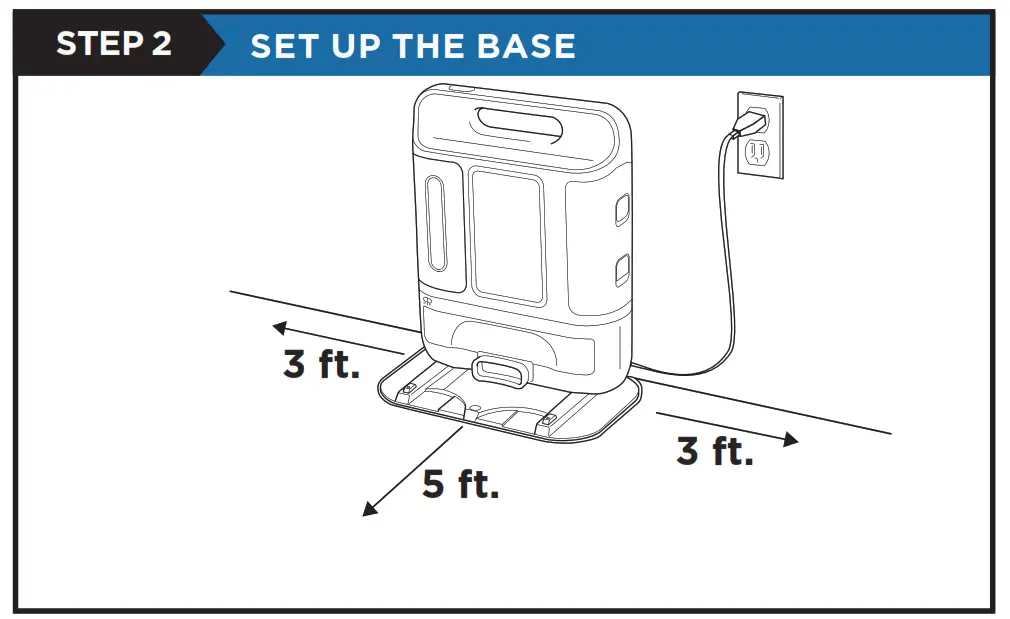 STEP 2 SET UP THE BASE

3 ft.

5 ft.

3 ft.