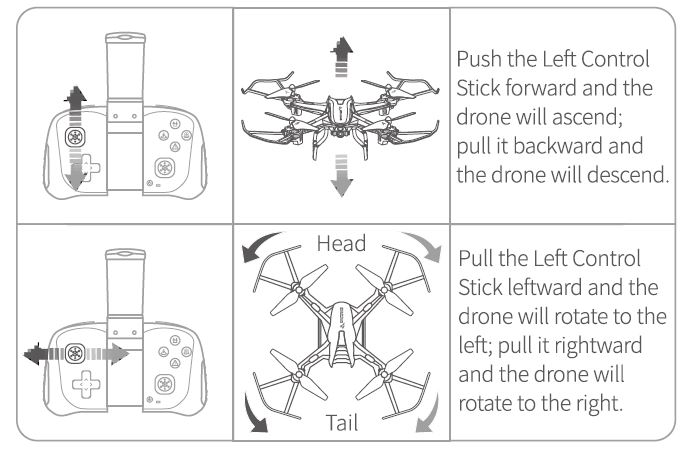 Push the Left Control Stick forward and the drone will ascend; pull it backward and the drone will descend.

Head

Tail

Pull the Left Control Stick leftward and the drone will rotate to the left; pull it rightward and the drone will rotate to the right.