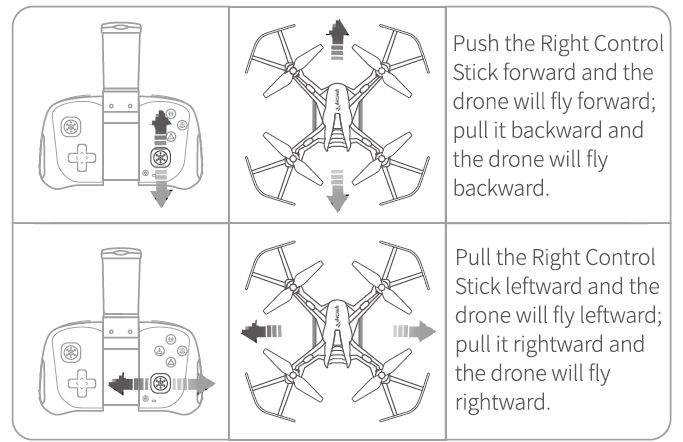 Push the Right Control Stick forward and the drone will fly forward; pull it backward and the drone will fly backward.

Pull the Right Control Stick leftward and the drone will fly leftward; pull it rightward and the drone will fly rightward.