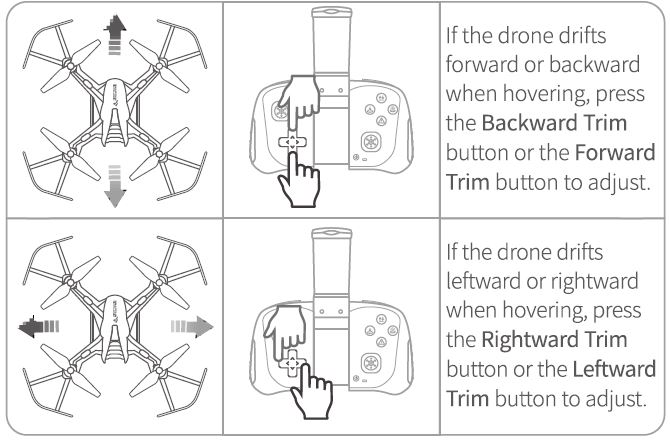 If the drone drifts forward or backward when hovering, press the Backward Trim button or the Forward Trim button to adjust.

If the drone drifts leftward or rightward when hovering, press the Rightward Trim button or the Leftward Trim button to adjust.