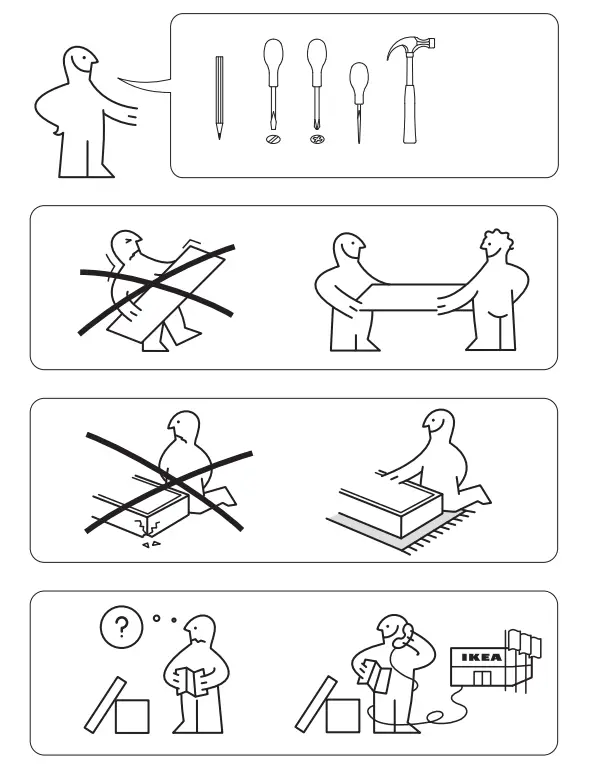 ?

IKEA