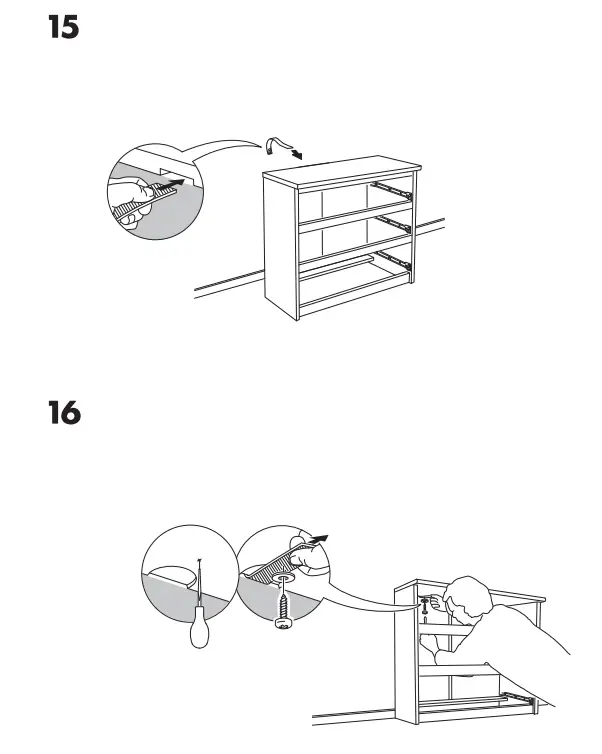 15

16