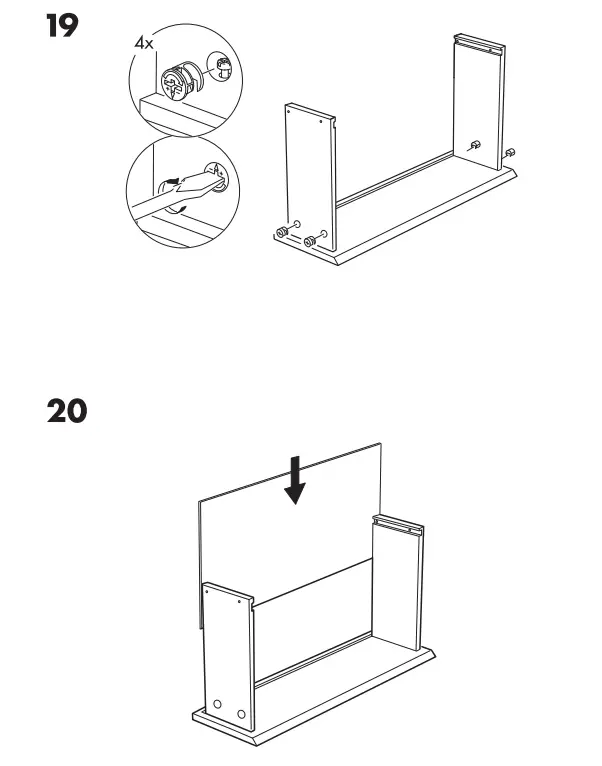 19

4x

20