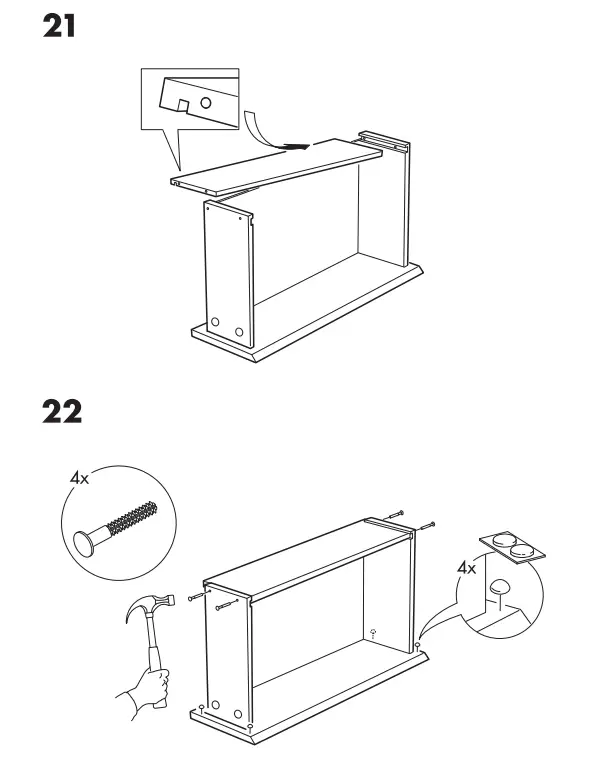 21

22

4x

4x