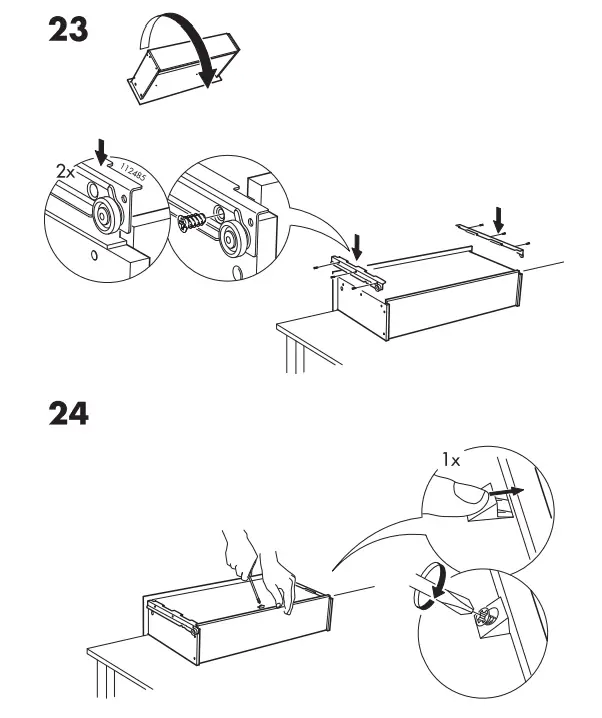 23

2x

112485

24

1x