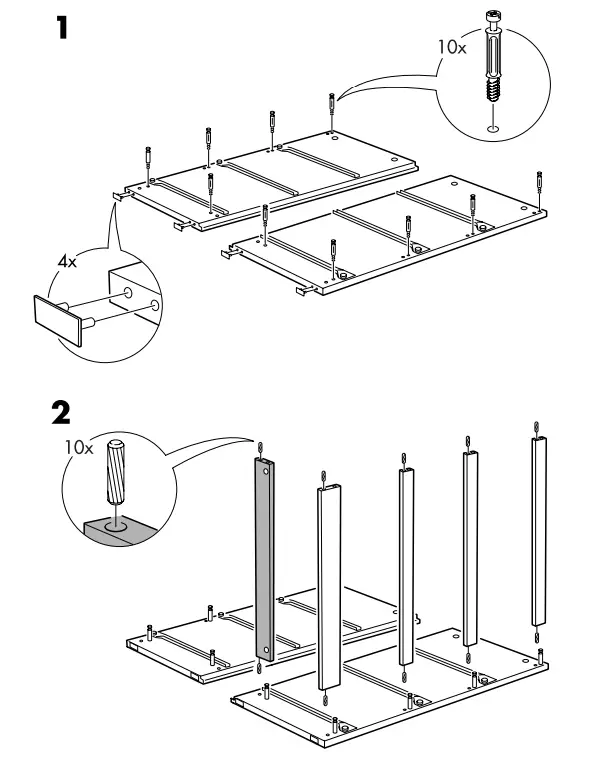 1

10x

4x

2

10x