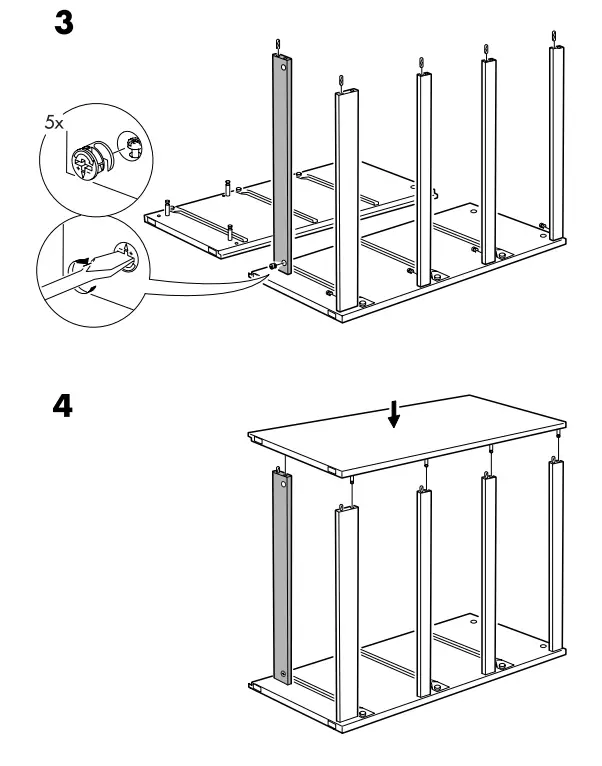 3

5x

4