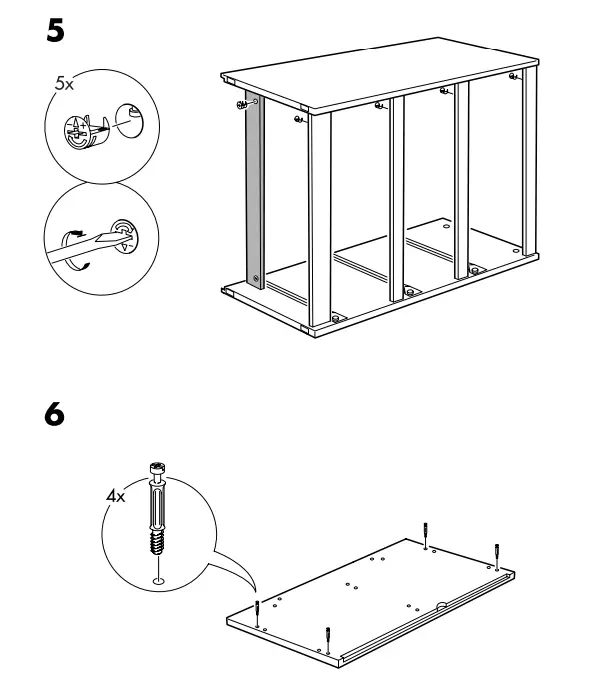 5

5x

6

4x