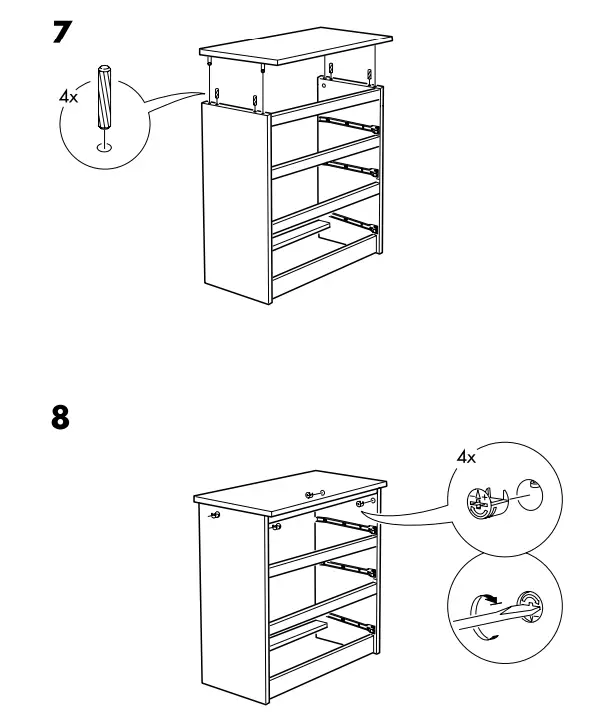 7

4x

8

4x