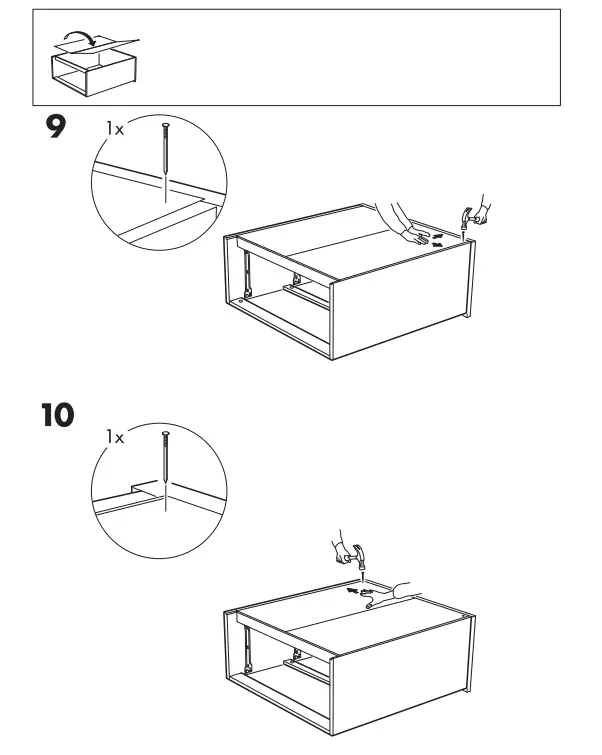 9

1x

10

1x