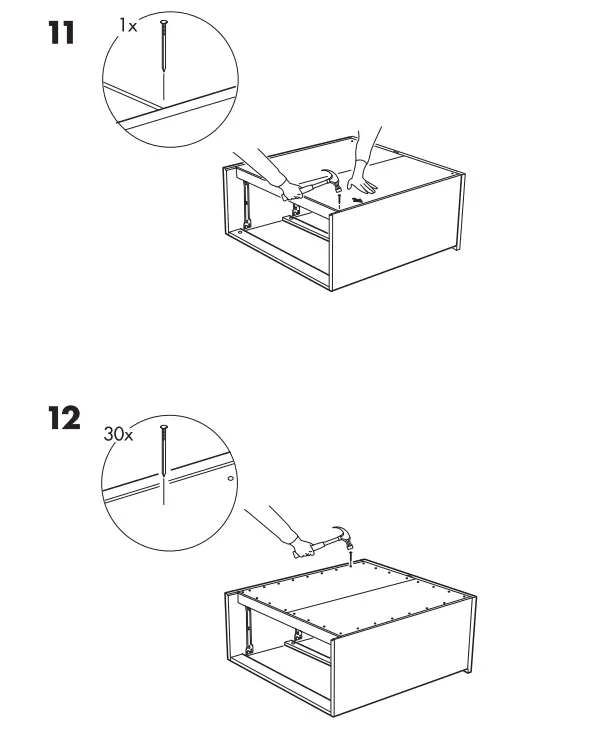 11

1x

12

30x