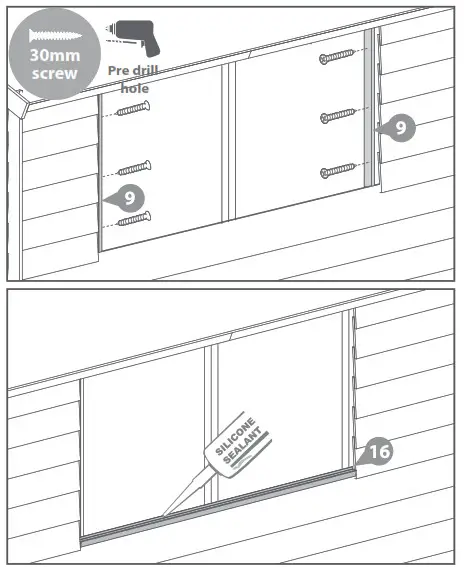 30mm screw

Pre drill hole

9

9

SILICONE SEALANT

16