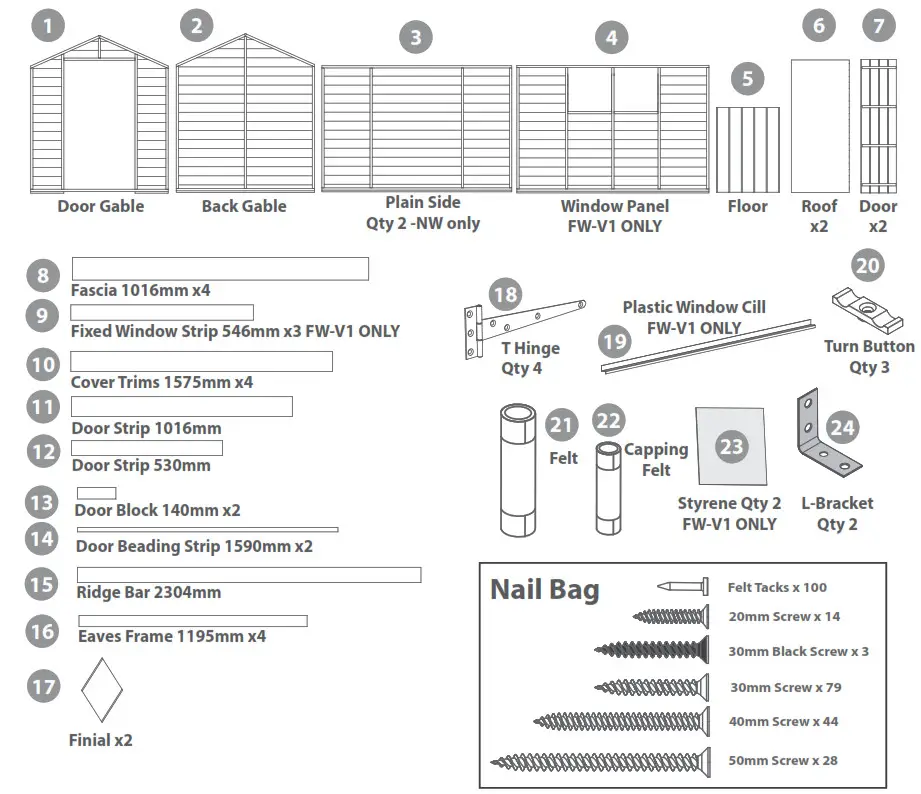 1 Door Gable

2 Back Gable

3 Plain Side Qty 2 -NW only

4 Window Panel FW-V1 ONLY

5 Floor

6 Roof x2

7 Door x2

8 Fascia 1016mm x4

9 Fixed Window Strip 546mm x3 FW-V1 ONLY

10 Cover Trims 1575mm x4

11 Door Strip 1016mm

12 Door Strip 530mm

13 Door Block 140mm x2

14 Door Beading Strip 1590mm x2

15 Ridge Bar 2304mm

16 Eaves Frame 1195mm x4

17 Finial x2

18 T Hinge Qty 4

19 Plastic Window Cill FW-V1 ONLY

20 Turn Button Qty 3

21 Felt

22 Capping Felt

23 Styrene Qty 2 FW-V1 ONLY

24 L-Bracket Qty 2

Nail Bag

Felt Tacks x 100

20mm Screw x 14

30mm Black Screw x 3

30mm Screw x 79

40mm Screw x 44

50mm Screw x 28