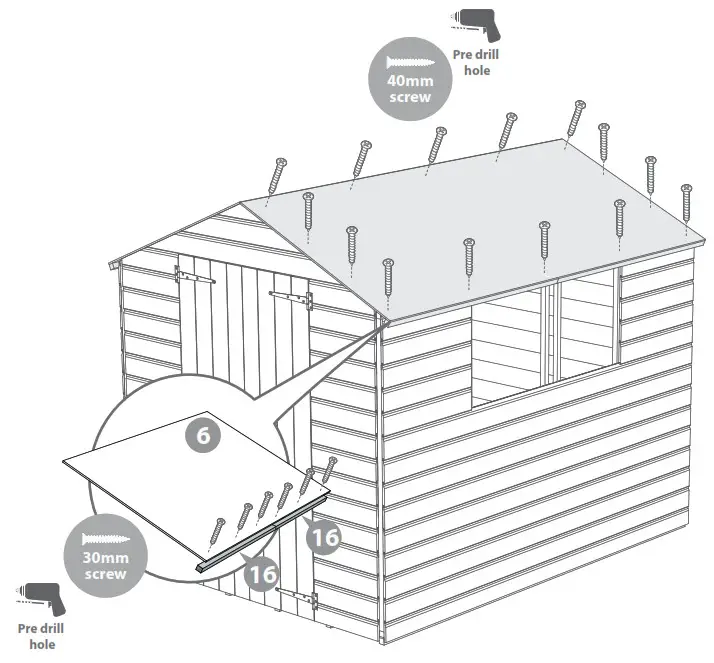 Pre drill hole

40mm screw

6

16

16

30mm screw

Pre drill hole