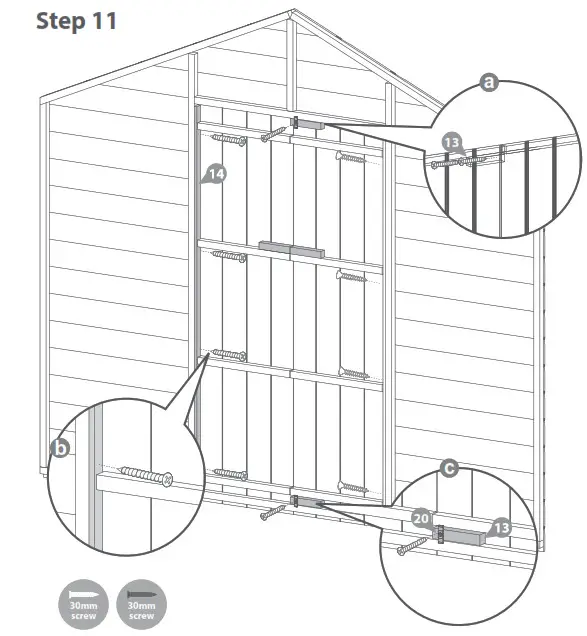 Step 11

a

13

14

b

c

20

13

30mm screw

30mm screw